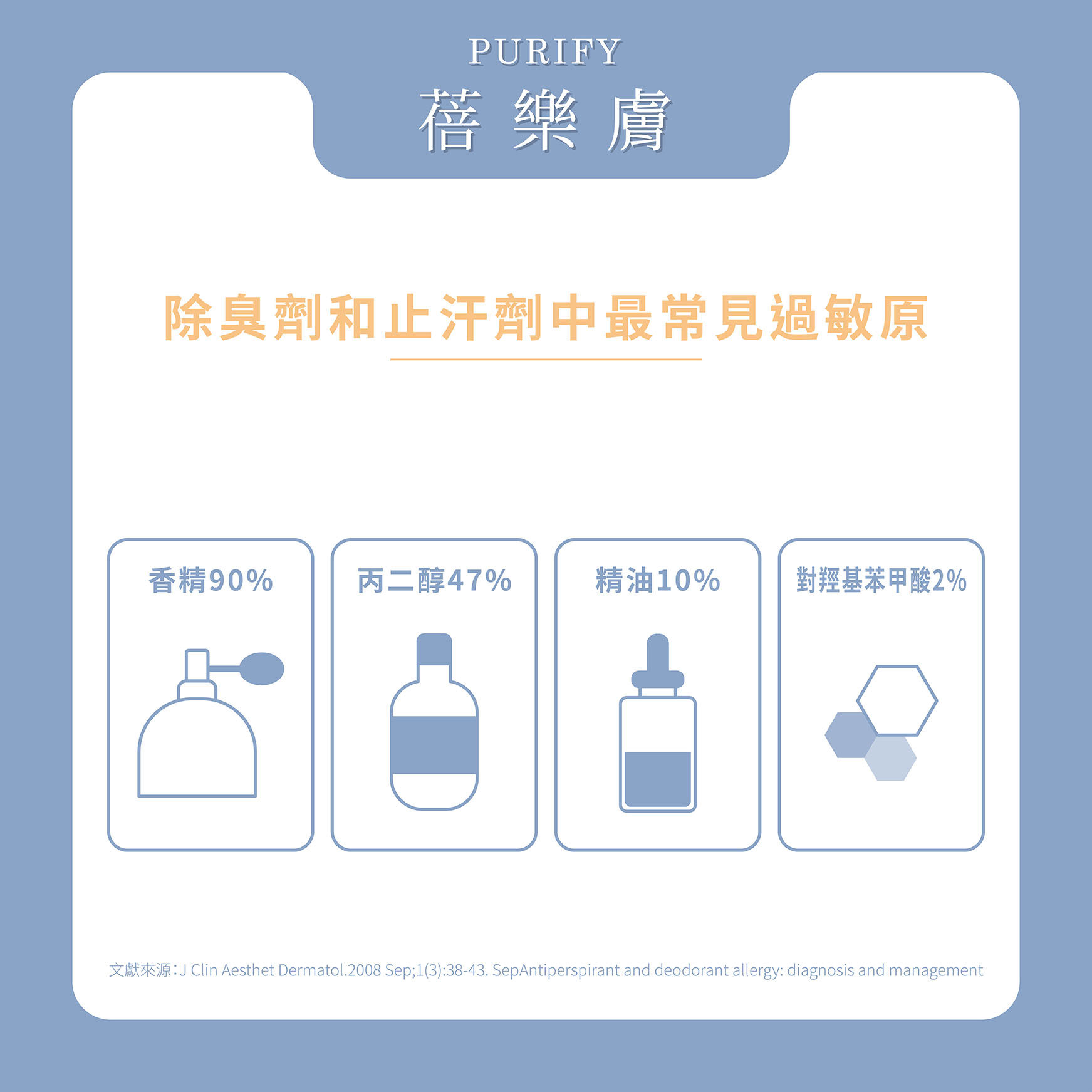 PURIFY
蓓樂膚

除臭劑和止汗劑中最常見過敏原

香精90%

丙二醇47%

精油10%

對羥基苯甲酸2%

文獻來源：J Clin Aesthet Dermatol.2008 Sep;1(3):38-43. SepAntiperspirant and deodorant allergy: diagnosis and management